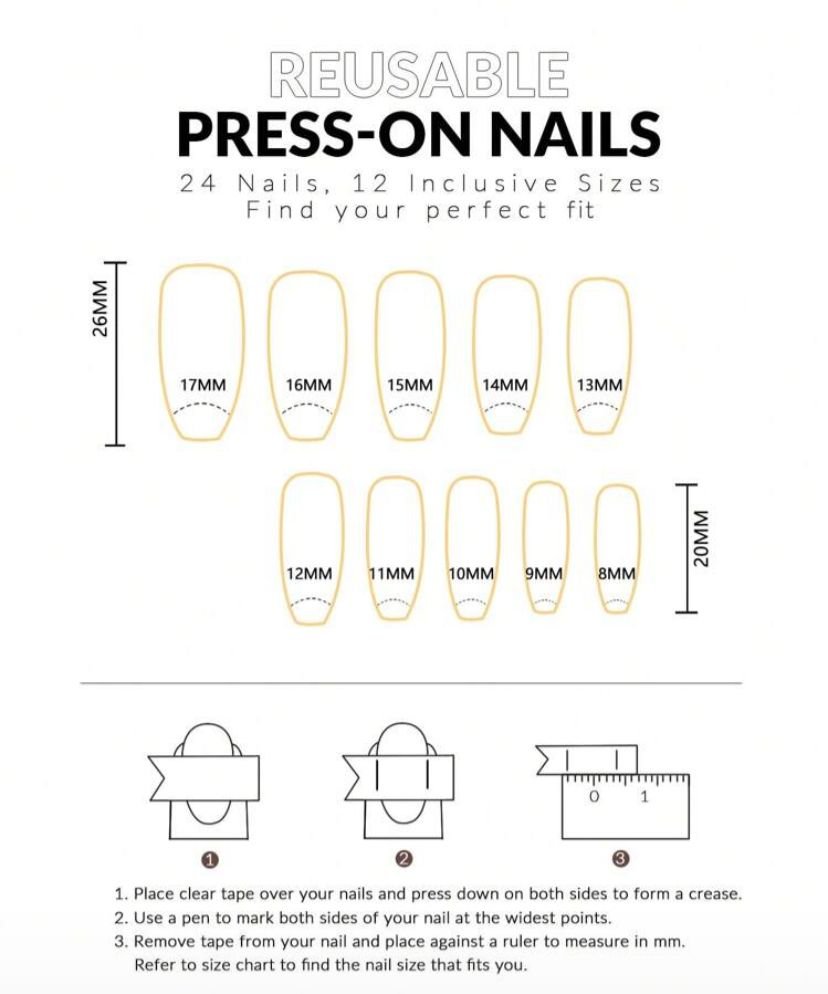 REUSABLE
PRESS-ON NAILS
24 Nails, 12 Inclusive Sizes
Find your perfect fit

26MM

17MM 16MM 15MM 14MM 13MM

12MM 11MM 10MM 9MM 8MM

20MM

0 1

1 2 3

1. Place clear tape over your nails and press down on both sides to form a crease.
2. Use a pen to mark both sides of your nail at the widest points.
3. Remove tape from your nail and place against a ruler to measure in mm. Refer to size chart to find the nail size that fits you.